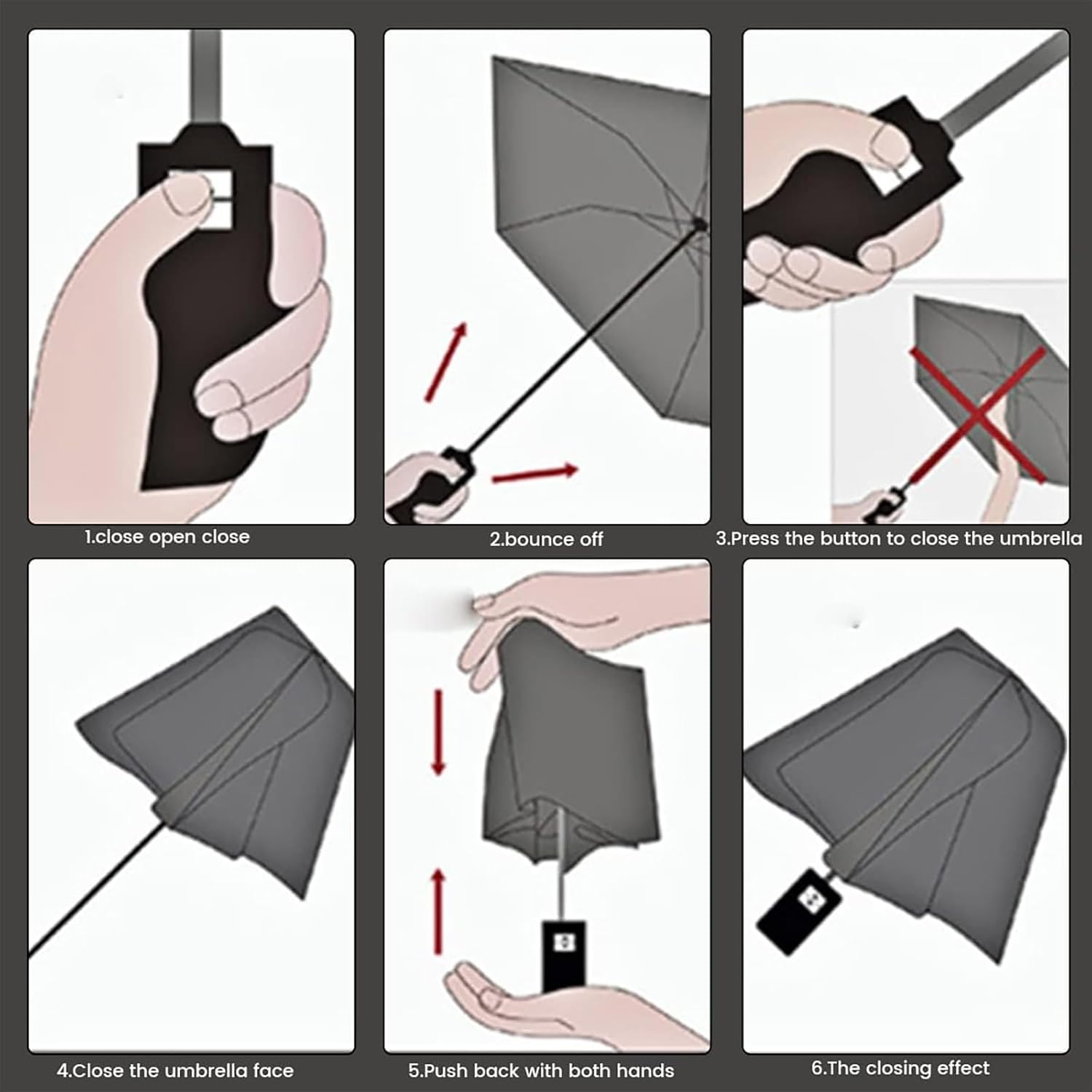 1.close open close

2.bounce off

3.Press the button to close the umbrella

4.Close the umbrella face

5.Push back with both hands

6.The closing effect